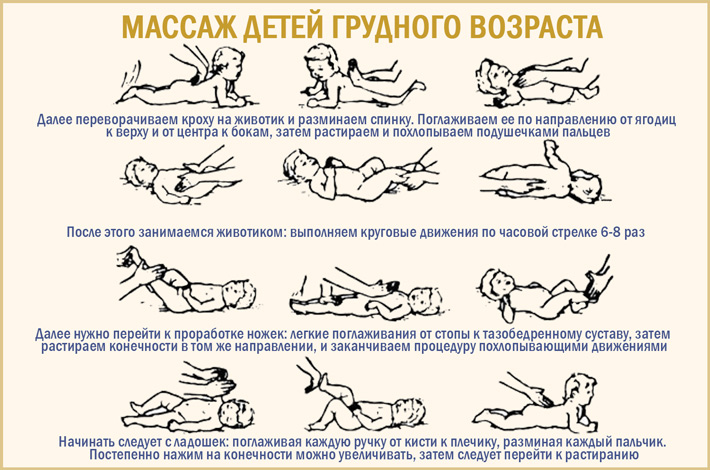 МАССАЖ ДЕТЕЙ ГРУДНОГО ВОЗРАСТА

Далее переворачиваем кроху на животик и разминаем спинку. Поглаживаем ее по направлению от ягодиц к верху и от центра к бокам, затем растираем и похлопываем подушечками пальцев

После этого занимаемся животиком: выполняем круговые движения по часовой стрелке 6-8 раз

Далее нужно перейти к проработке ножек: легкие поглаживания от стопы к тазобедренному суставу, затем растираем конечности в том же направлении, и заканчиваем процедуру похлопывающими движениями

Начинать следует с ладошек: поглаживая каждую ручку от кисти к плечику, разминая каждый пальчик. Постепенно нажим на конечности можно увеличивать, затем следует перейти к растиранию